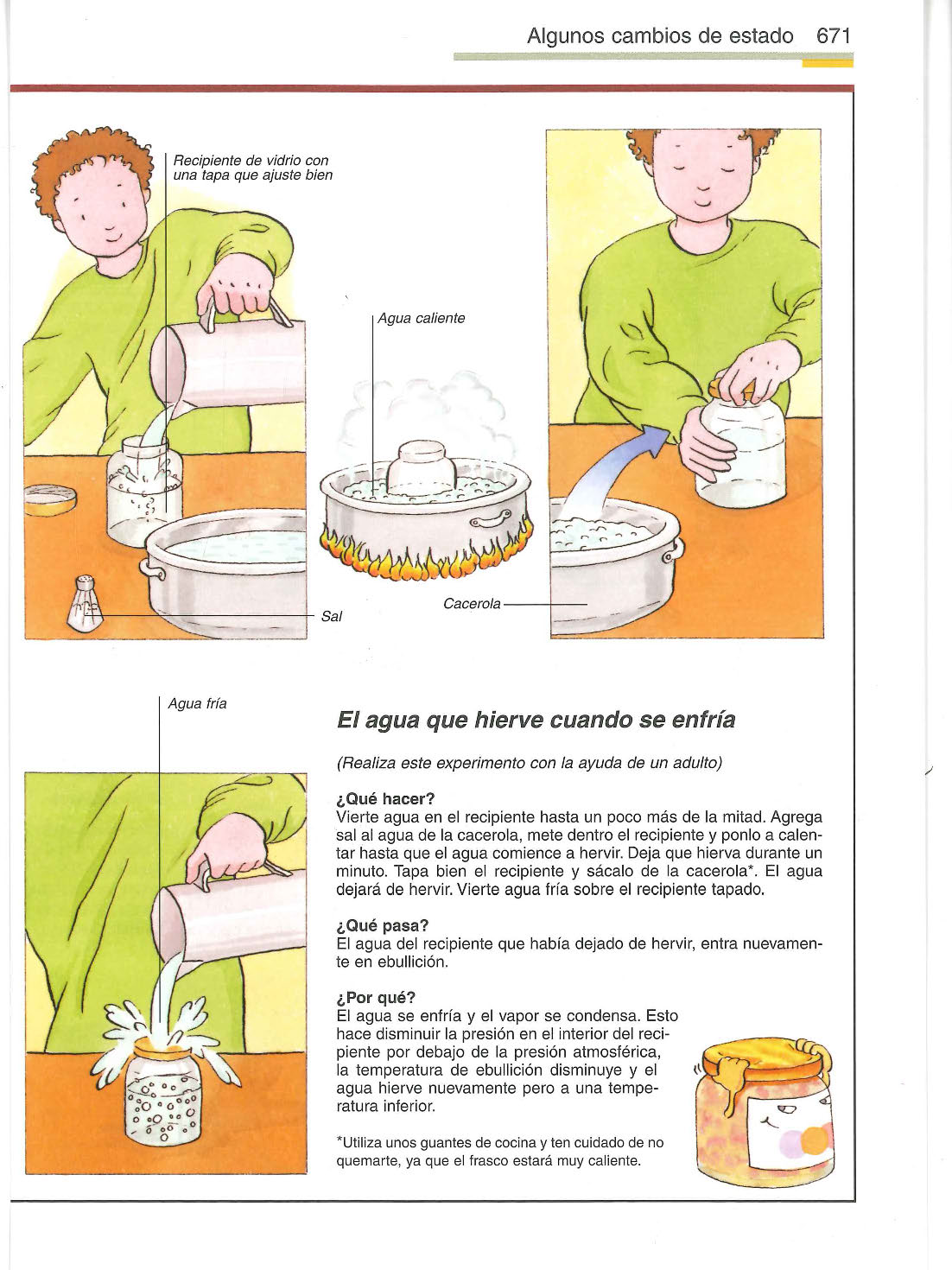 Algunos cambios de estado 671

Recipiente de vidrio con una tapa que ajuste bien

Agua caliente

Sal

Cacerola

Agua fría

El agua que hierve cuando se enfría

(Realiza este experimento con la ayuda de un adulto)

¿Qué hacer?
Vierte agua en el recipiente hasta un poco más de la mitad. Agrega sal al agua de la cacerola, mete dentro el recipiente y ponlo a calentar hasta que el agua comience a hervir. Deja que hierva durante un minuto. Tapa bien el recipiente y sácalo de la cacerola*. El agua dejará de hervir. Vierte agua fría sobre el recipiente tapado.

¿Qué pasa?
El agua del recipiente que había dejado de hervir, entra nuevamente en ebullición.

¿Por qué?
El agua se enfría y el vapor se condensa. Esto hace disminuir la presión en el interior del recipiente por debajo de la presión atmosférica, la temperatura de ebullición disminuye y el agua hierve nuevamente pero a una temperatura inferior.

*Utiliza unos guantes de cocina y ten cuidado de no quemarte, ya que el frasco estará muy caliente.